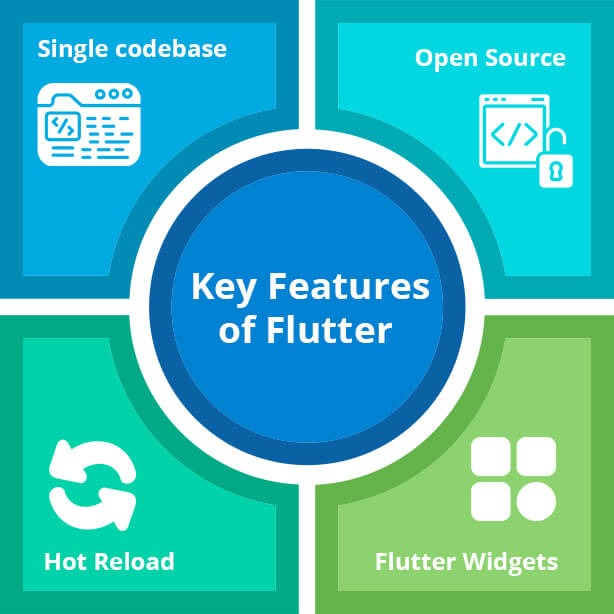 Single codebase

Open Source

Key Features of Flutter

Hot Reload

Flutter Widgets